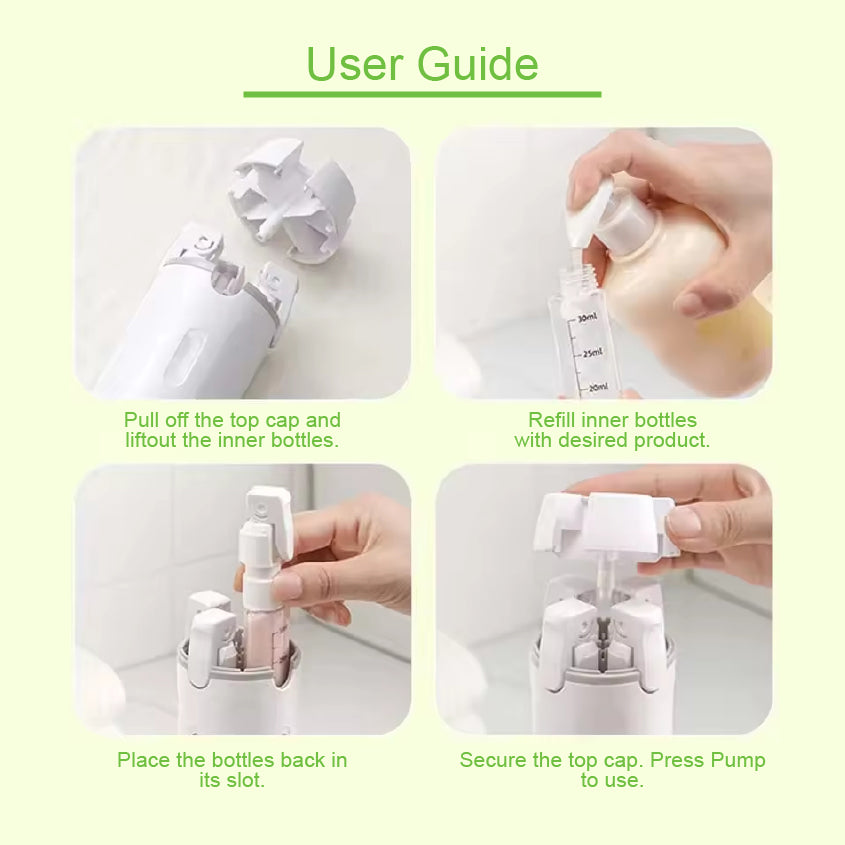 User Guide

30ml
25ml
20ml

Pull off the top cap and liftout the inner bottles.

Refill inner bottles with desired product.

Place the bottles back in its slot.

Secure the top cap. Press Pump to use.